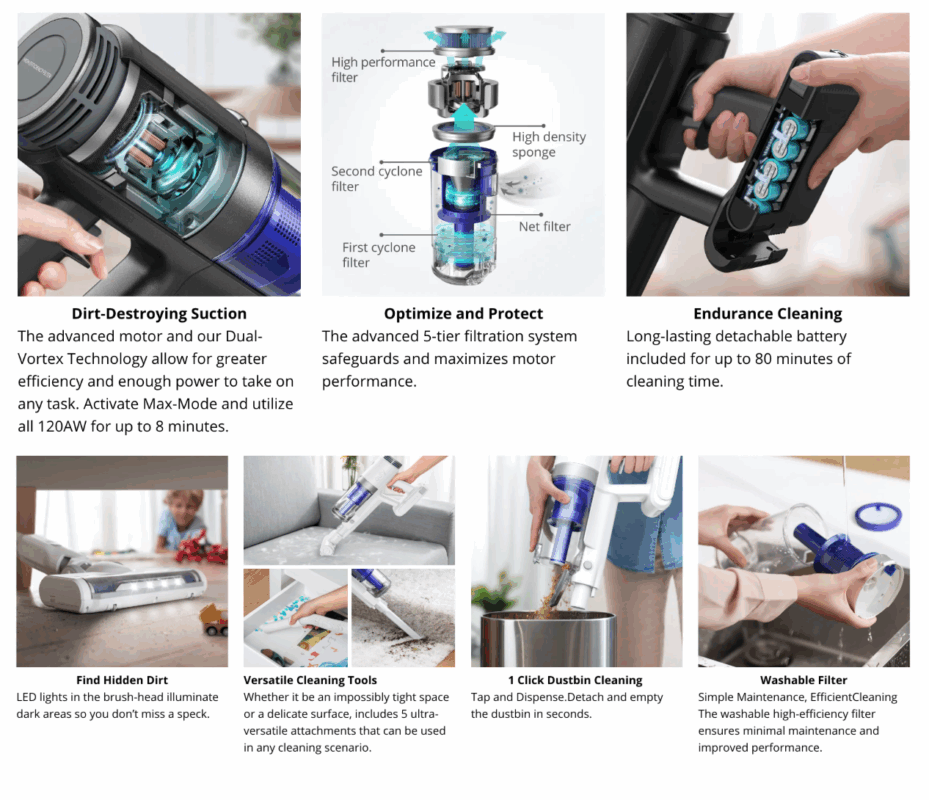 Dirt-Destroying Suction

The advanced motor and our Dual-Vortex Technology allow for greater efficiency and enough power to take on any task. Activate Max-Mode and utilize all 120AW for up to 8 minutes.

High performance filter

High density sponge

Second cyclone filter

Net filter

First cyclone filter

Optimize and Protect

The advanced 5-tier filtration system safeguards and maximizes motor performance.

Endurance Cleaning

Long-lasting detachable battery included for up to 80 minutes of cleaning time.

Find Hidden Dirt

LED lights in the brush-head illuminate dark areas so you don't miss a speck.

Versatile Cleaning Tools

Whether it be an impossibly tight space or a delicate surface, includes 5 ultra-versatile attachments that can be used in any cleaning scenario.

1 Click Dustbin Cleaning

Tap and Dispense.Detach and empty the dustbin in seconds.

Washable Filter

Simple Maintenance, EfficientCleaning
The washable high-efficiency filter ensures minimal maintenance and improved performance.