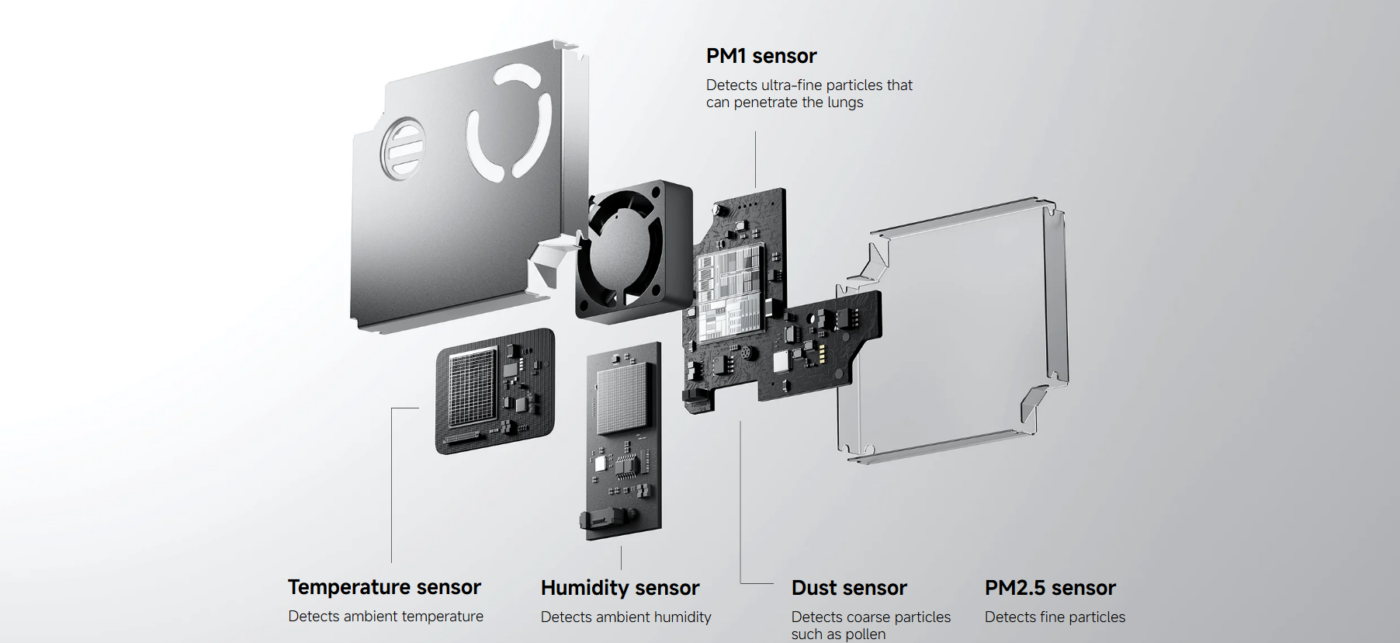 PM1 sensor
Detects ultra-fine particles that can penetrate the lungs

Temperature sensor
Detects ambient temperature

Humidity sensor
Detects ambient humidity

Dust sensor
Detects coarse particles such as pollen

PM2.5 sensor
Detects fine particles