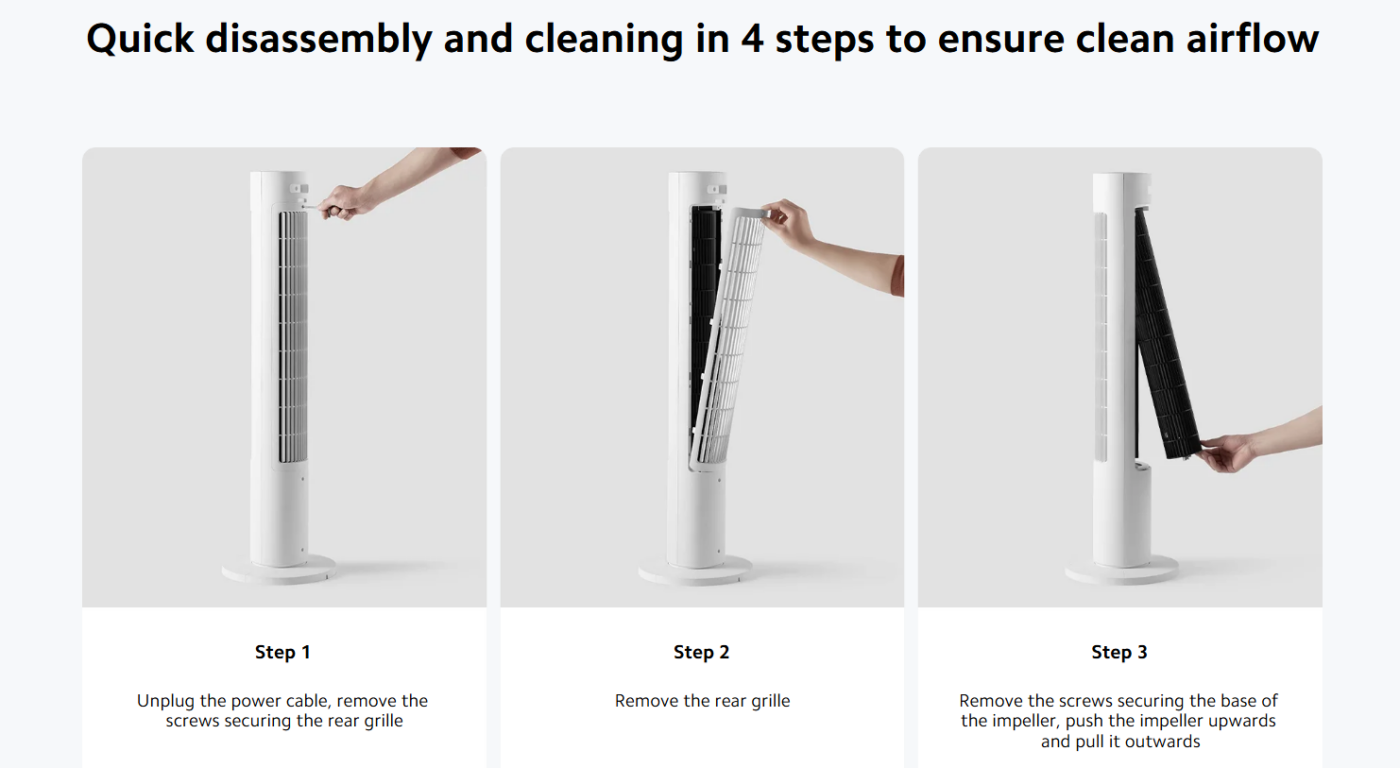 Quick disassembly and cleaning in 4 steps to ensure clean airflow

Step 1

Unplug the power cable, remove the screws securing the rear grille

Step 2

Remove the rear grille

Step 3

Remove the screws securing the base of the impeller, push the impeller upwards and pull it outwards