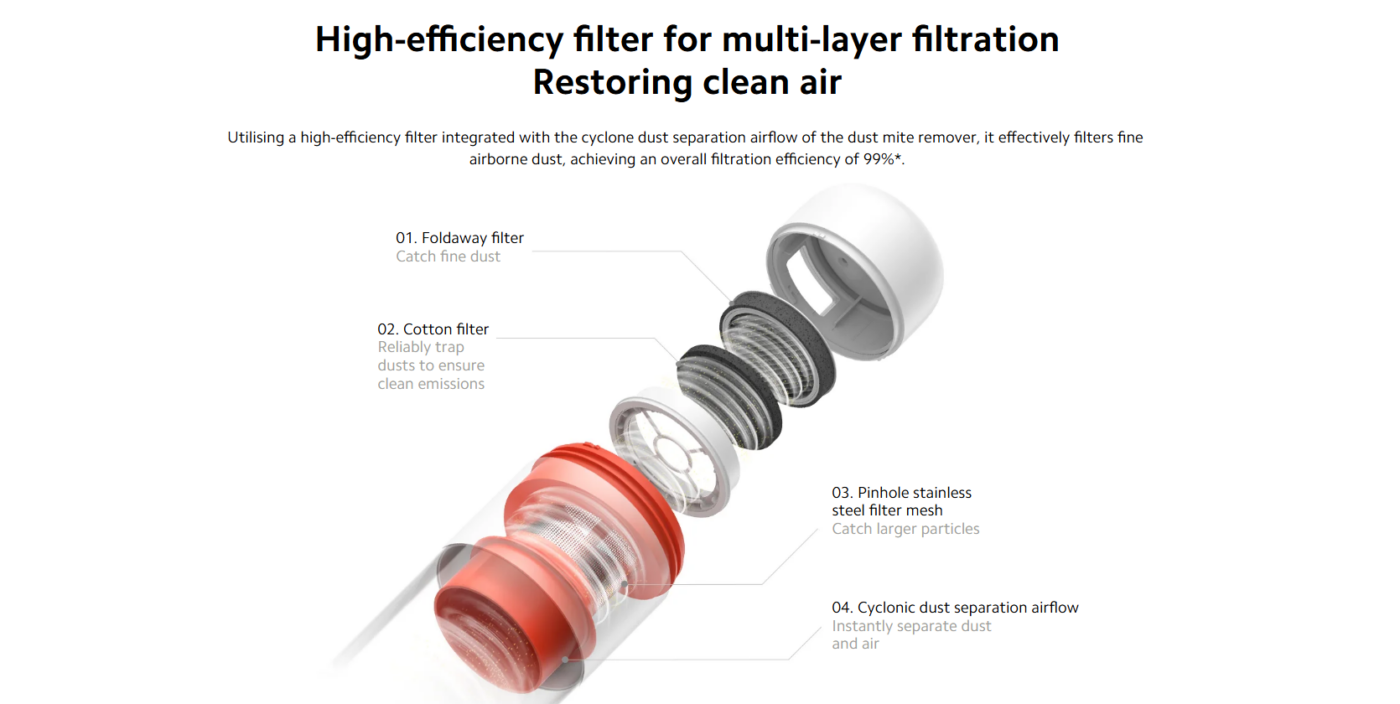 High-efficiency filter for multi-layer filtration
Restoring clean air

Utilising a high-efficiency filter integrated with the cyclone dust separation airflow of the dust mite remover, it effectively filters fine airborne dust, achieving an overall filtration efficiency of 99%*.

01. Foldaway filter
Catch fine dust

02. Cotton filter
Reliably trap dusts to ensure clean emissions

03. Pinhole stainless steel filter mesh
Catch larger particles

04. Cyclonic dust separation airflow
Instantly separate dust and air