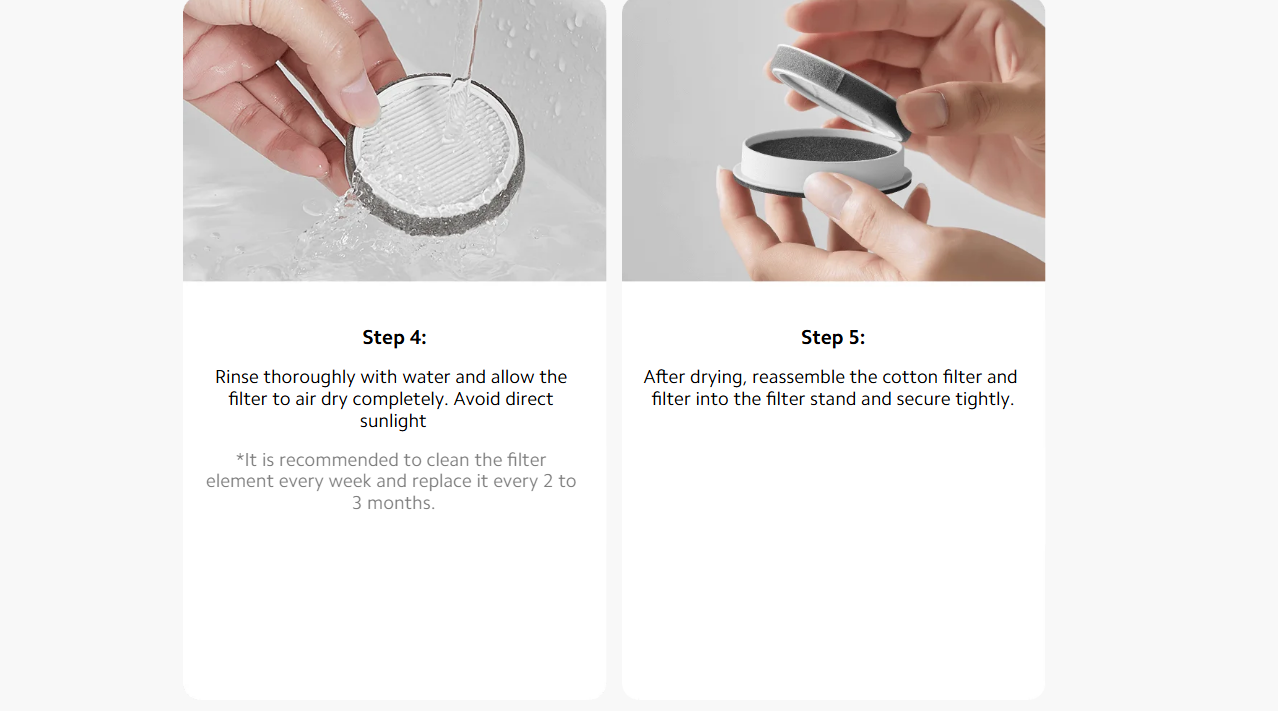 Step 4:

Rinse thoroughly with water and allow the filter to air dry completely. Avoid direct sunlight

*It is recommended to clean the filter element every week and replace it every 2 to 3 months.

Step 5:

After drying, reassemble the cotton filter and filter into the filter stand and secure tightly.