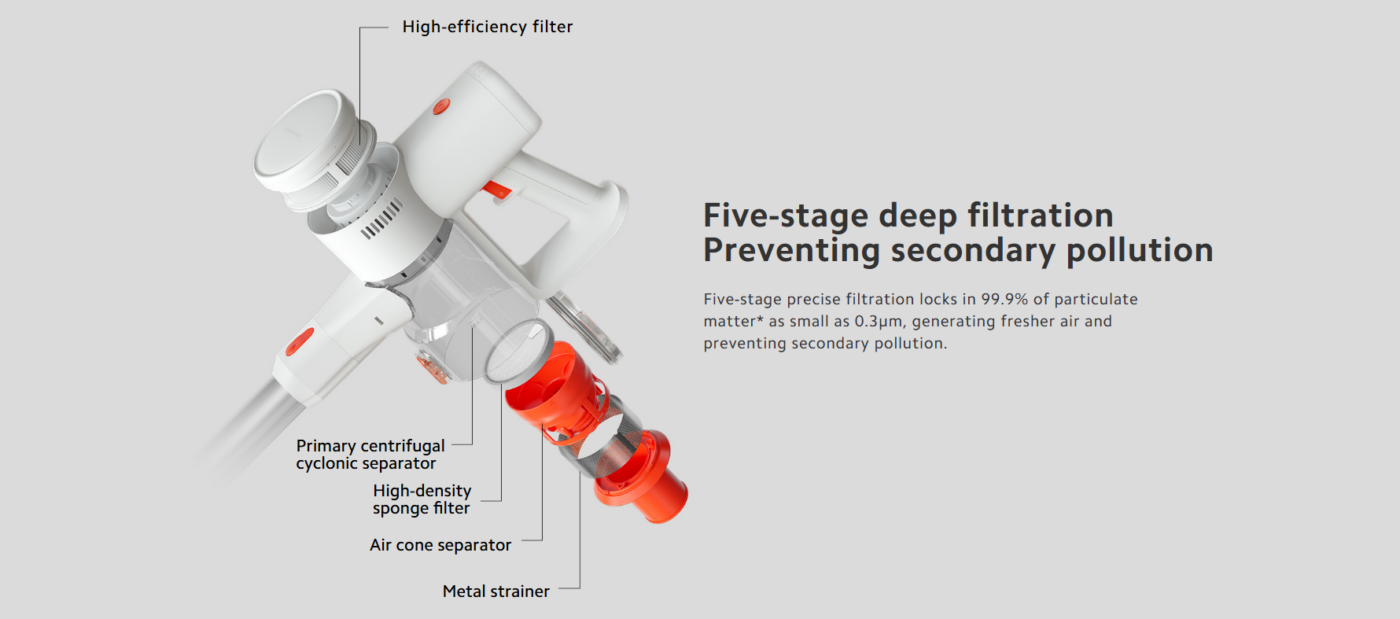 High-efficiency filter

Primary centrifugal cyclonic separator

High-density sponge filter

Air cone separator

Metal strainer

Five-stage deep filtration
Preventing secondary pollution

Five-stage precise filtration locks in 99.9% of particulate matter* as small as 0.3μm, generating fresher air and preventing secondary pollution.