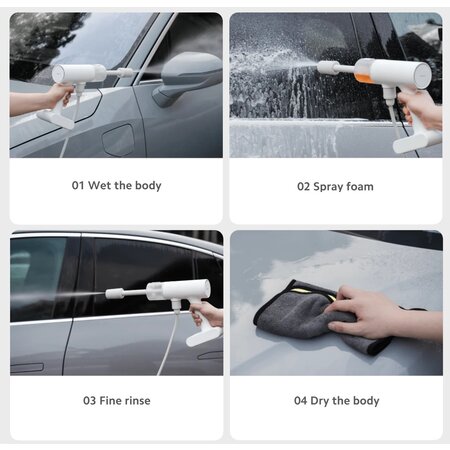 01 Wet the body

02 Spray foam

03 Fine rinse

04 Dry the body